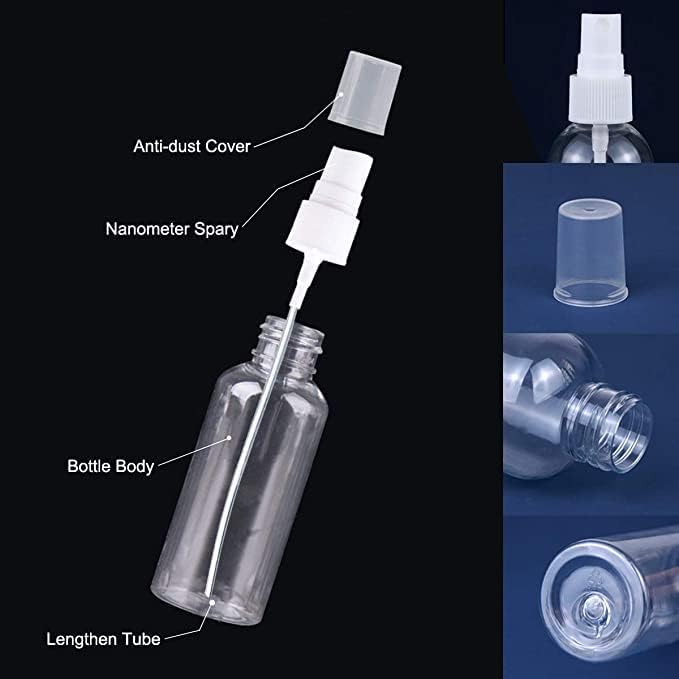 Anti-dust Cover

Nanometer Spary

Bottle Body

Lengthen Tube