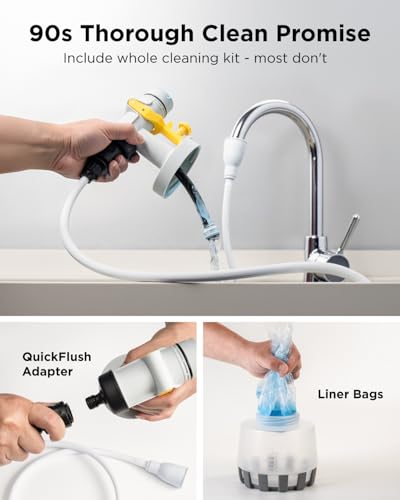 90s Thorough Clean Promise
Include whole cleaning kit - most don't

QuickFlush Adapter

Liner Bags