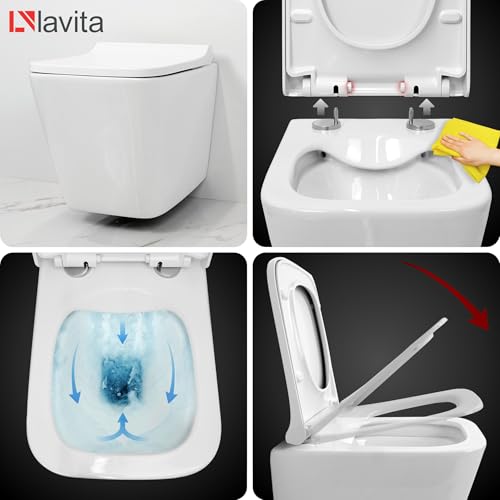 lavita