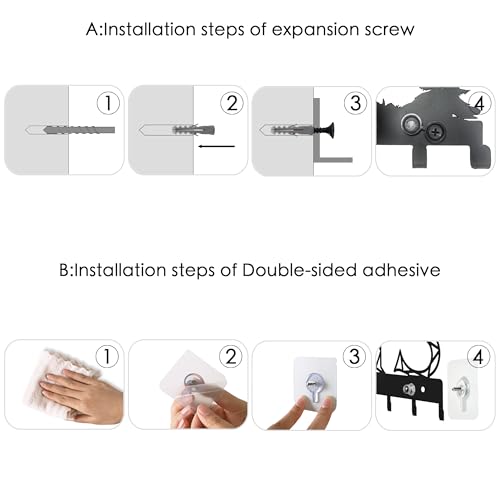 A:Installation steps of expansion screw

1

2

3

4

B:Installation steps of Double-sided adhesive

1

2

3

4