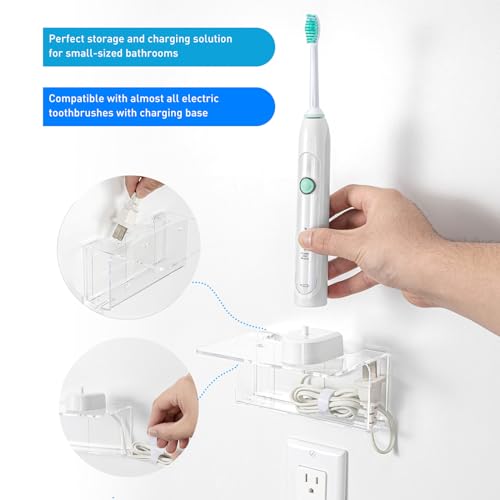 Perfect storage and charging solution for small-sized bathrooms

Compatible with almost all electric toothbrushes with charging base