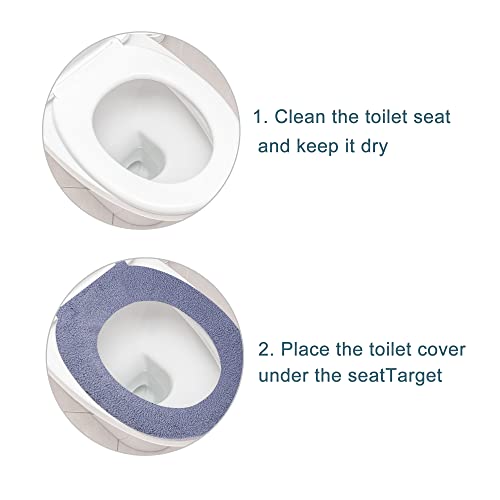 1. Clean the toilet seat and keep it dry

2. Place the toilet cover under the seatTarget