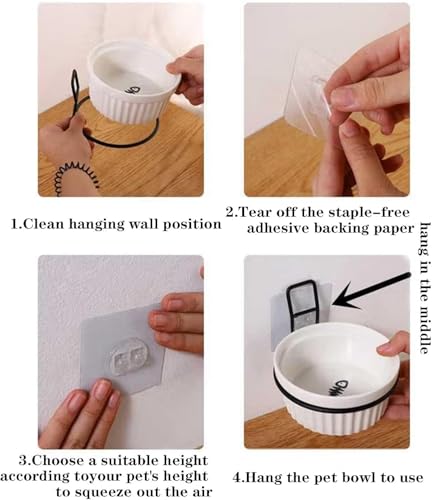 1.Clean hanging wall position

2.Tear off the staple-free adhesive backing paper

hang in the middle

3.Choose a suitable height according toyour pet's height to squeeze out the air

4.Hang the pet bowl to use