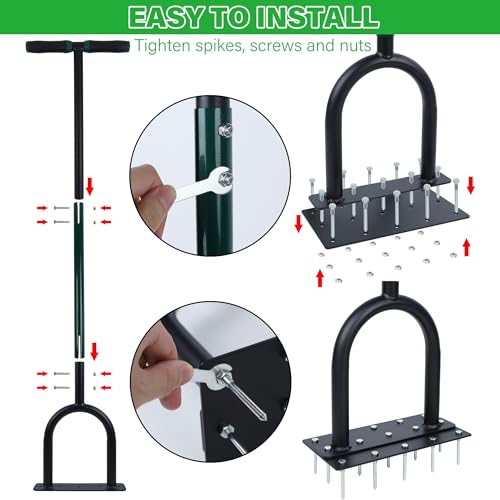 EASY TO INSTALL

Tighten spikes, screws and nuts