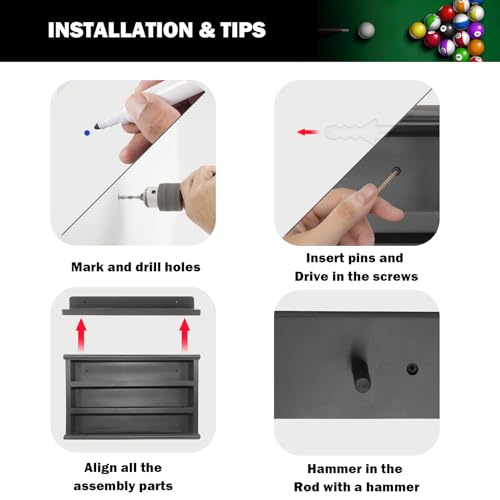 INSTALLATION & TIPS

Mark and drill holes

Insert pins and Drive in the screws

Align all the assembly parts

Hammer in the Rod with a hammer