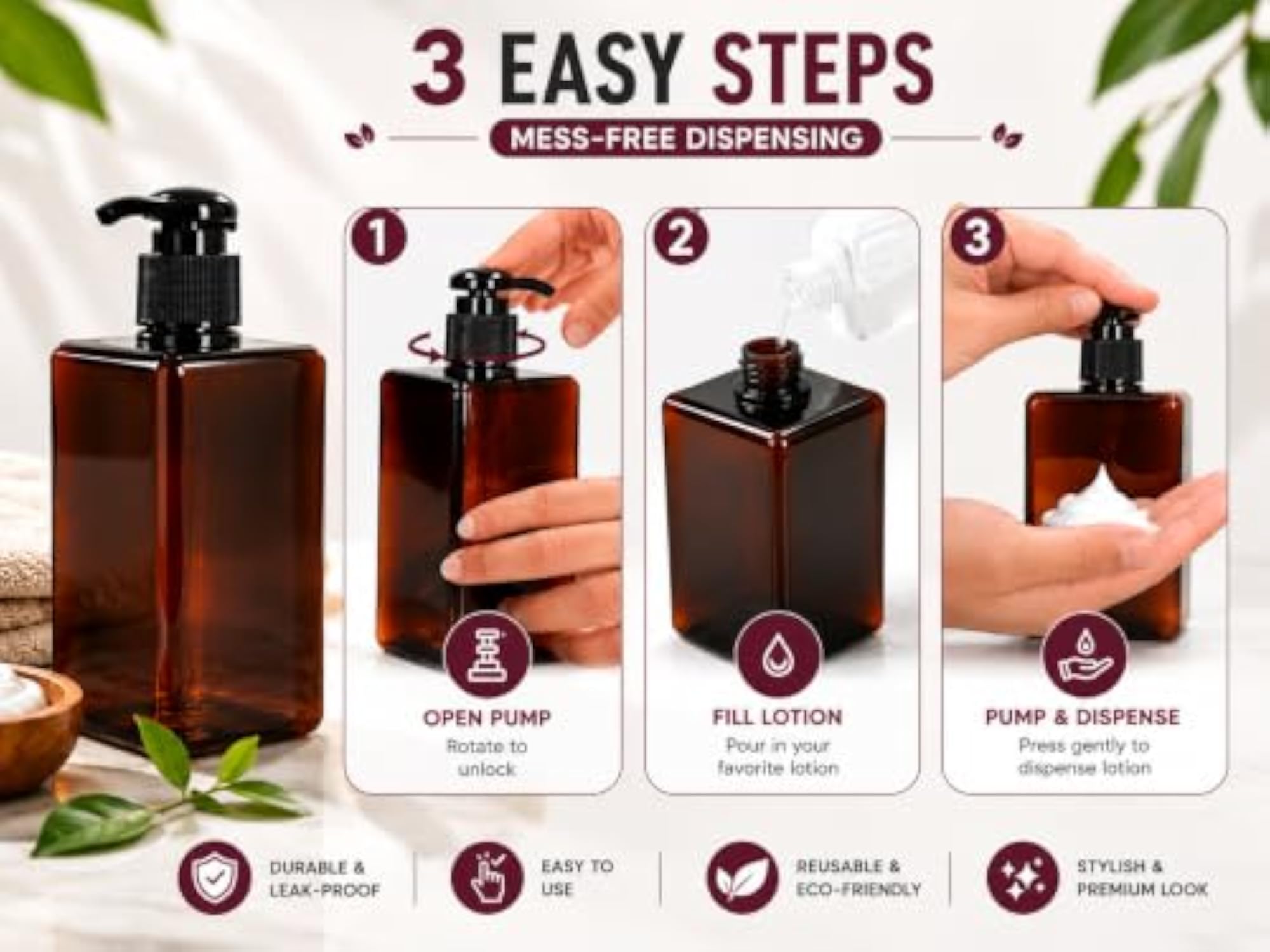 3 EASY STEPS

MESS-FREE DISPENSING

1

OPEN PUMP

Rotate to unlock

2

FILL LOTION

Pour in your favorite lotion

3

PUMP & DISPENSE

Press gently to dispense lotion

DURABLE & LEAK-PROOF

EASY TO USE

REUSABLE & ECO-FRIENDLY

STYLISH & PREMIUM LOOK