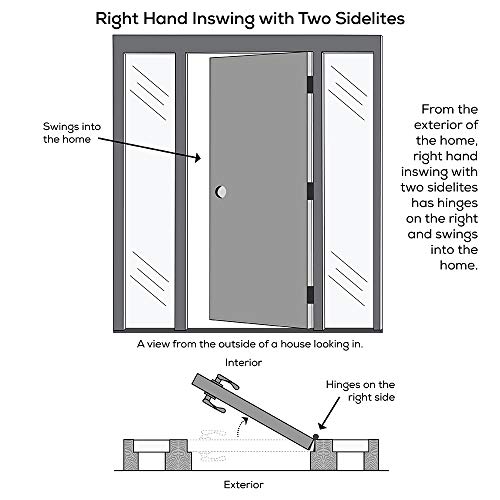 Right Hand Inswing with Two Sidelites

Swings into the home

From the exterior of the home, right hand inswing with two sidelites has hinges on the right and swings into the home.

A view from the outside of a house looking in.

Interior

Hinges on the right side

Exterior