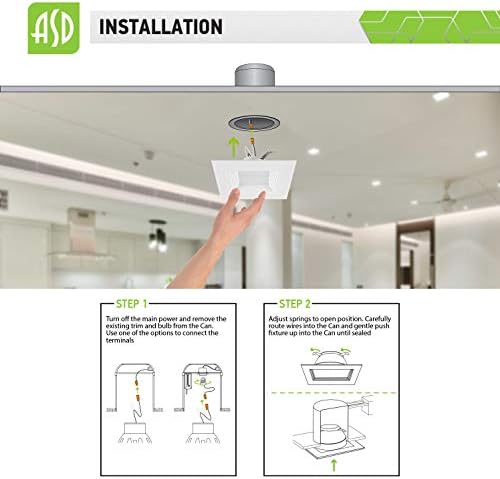 ASD

INSTALLATION

STEP 1

Turn off the main power and remove the existing trim and bulb from the Can. Use one of the options to connect the terminals

STEP 2

Adjust springs to open position. Carefully route wires into the Can and gentle push fixture up into the Can until sealed