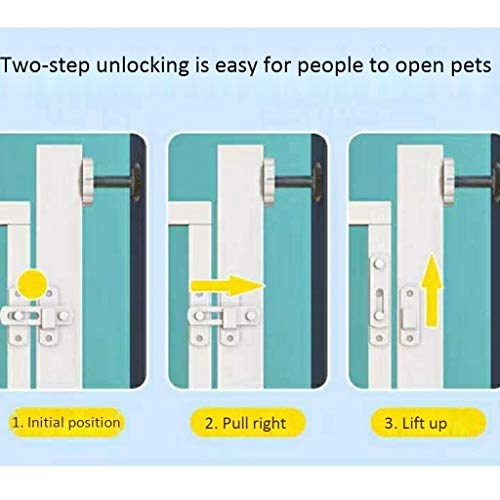 Two-step unlocking is easy for people to open pets

1. Initial position

2. Pull right

3. Lift up