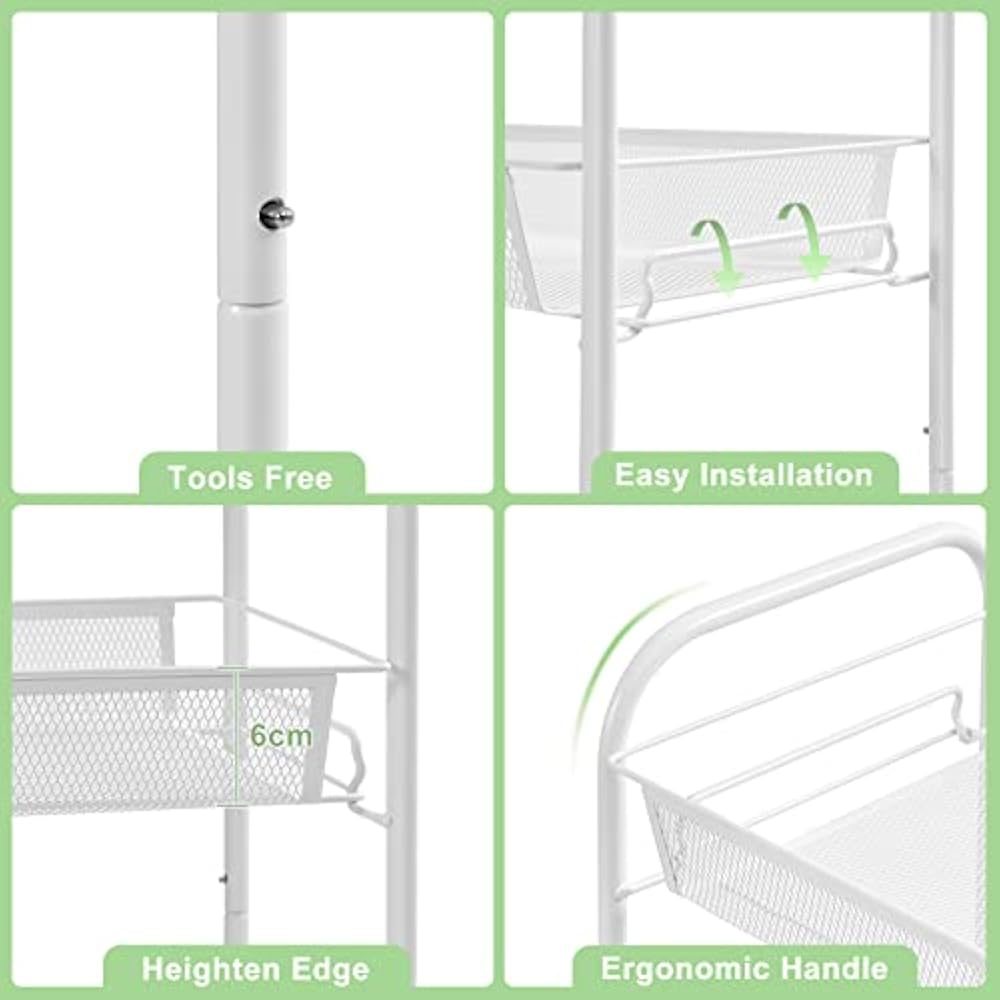 Tools Free

Easy Installation

6cm

Heighten Edge

Ergonomic Handle