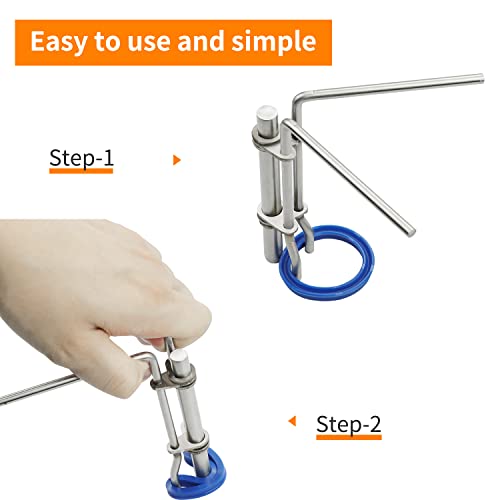 Easy to use and simple

Step-1

Step-2