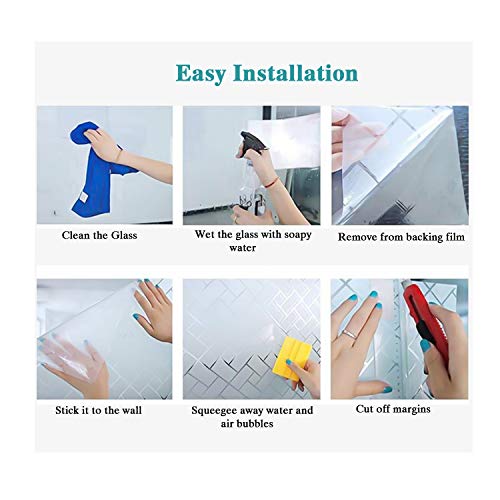 Easy Installation

Clean the Glass

Wet the glass with soapy water

Remove from backing film

Stick it to the wall

Squeegee away water and air bubbles

Cut off margins