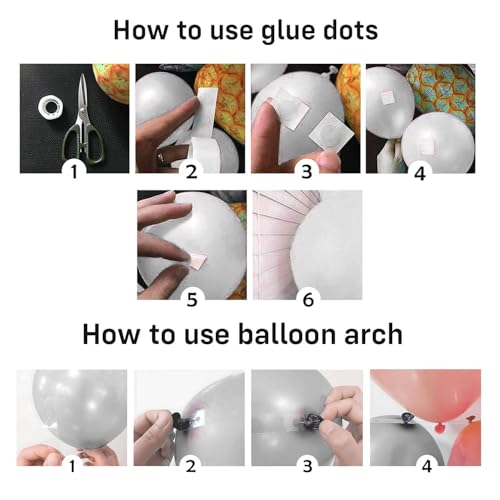 How to use glue dots

1 2 3 4

5 6

How to use balloon arch

1 2 3 4