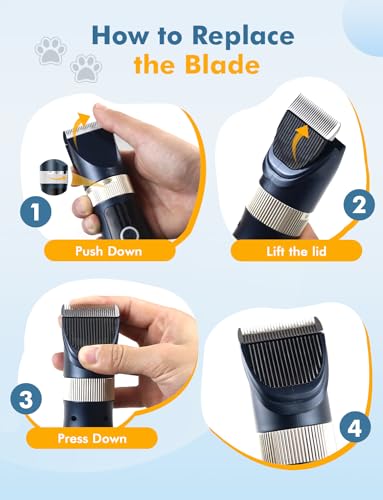 How to Replace the Blade

1
Push Down

2
Lift the lid

3
Press Down

4