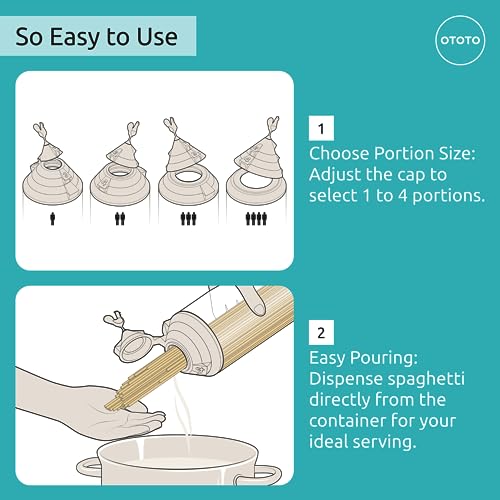 So Easy to Use

OTOTO

1
Choose Portion Size: Adjust the cap to select 1 to 4 portions.

2
Easy Pouring: Dispense spaghetti directly from the container for your ideal serving.