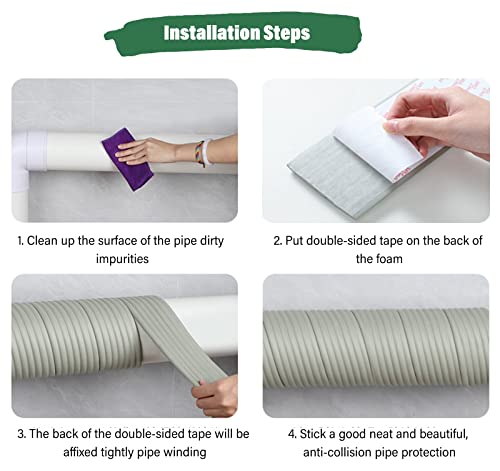 Installation Steps

1. Clean up the surface of the pipe dirty impurities

2. Put double-sided tape on the back of the foam

3. The back of the double-sided tape will be affixed tightly pipe winding

4. Stick a good neat and beautiful, anti-collision pipe protection