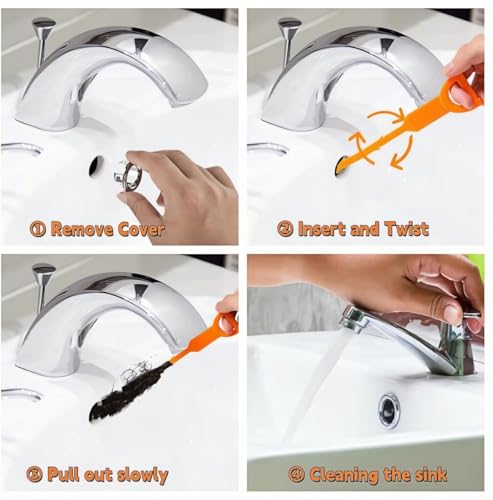 ① Remove Cover

② Insert and Twist

③ Pull out slowly

④ Cleaning the sink