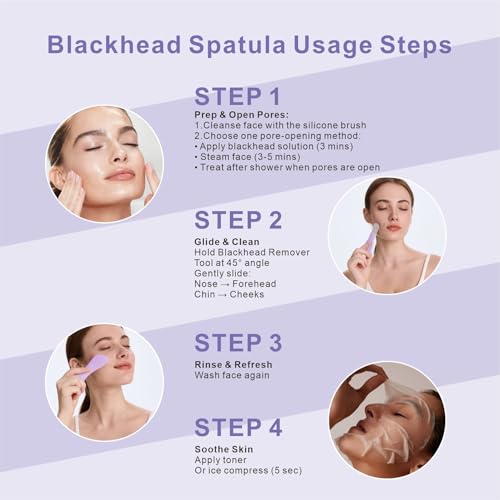 Blackhead Spatula Usage Steps

STEP 1

Prep & Open Pores:
1.Cleanse face with the silicone brush
2.Choose one pore-opening method:
• Apply blackhead solution (3 mins)
• Steam face (3-5 mins)
• Treat after shower when pores are open

STEP 2

Glide & Clean
Hold Blackhead Remover Tool at 45° angle
Gently slide:
Nose → Forehead
Chin → Cheeks

STEP 3

Rinse & Refresh
Wash face again

STEP 4

Soothe Skin
Apply toner
Or ice compress (5 sec)