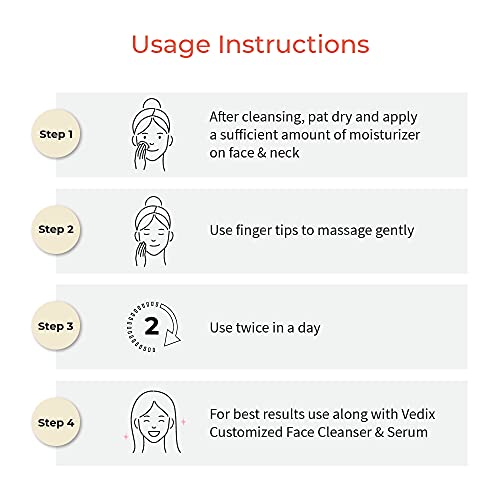 Usage Instructions

Step 1

After cleansing, pat dry and apply a sufficient amount of moisturizer on face & neck

Step 2

Use finger tips to massage gently

Step 3

2

Use twice in a day

Step 4

For best results use along with Vedix Customized Face Cleanser & Serum