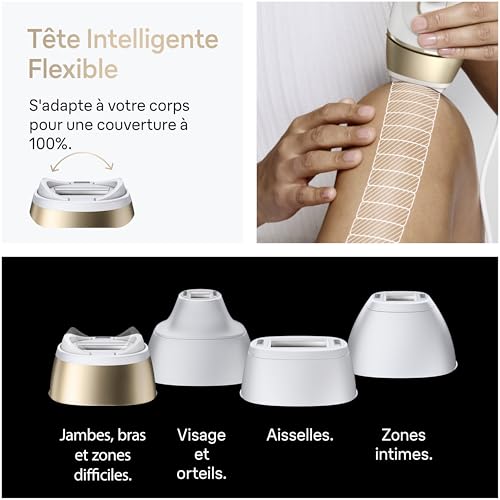 Tête Intelligente Flexible

S'adapte à votre corps pour une couverture à 100%.

Jambes, bras et zones difficiles.

Visage et orteils.

Aisselles.

Zones intimes.