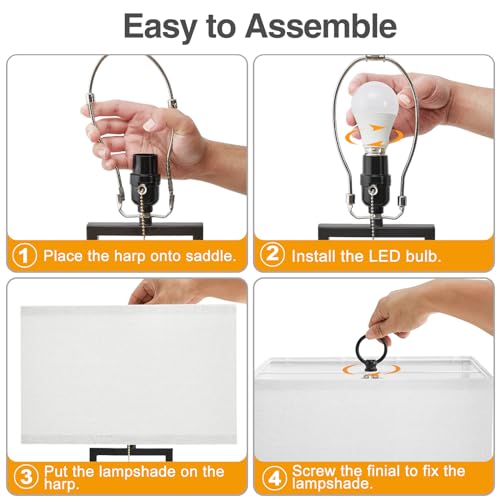 Easy to Assemble

1 Place the harp onto saddle.

2 Install the LED bulb.

3 Put the lampshade on the harp.

4 Screw the finial to fix the lampshade.