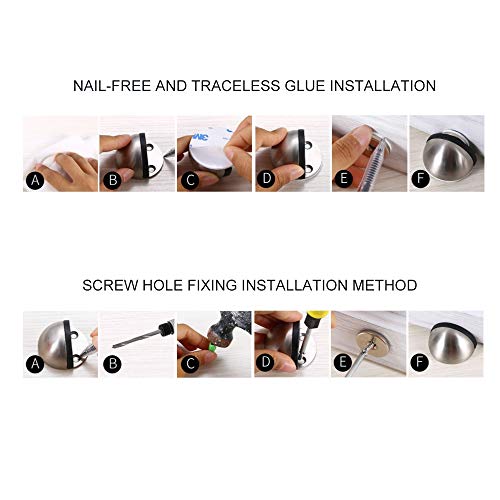 NAIL-FREE AND TRACELESS GLUE INSTALLATION

A B C D E F

SCREW HOLE FIXING INSTALLATION METHOD

A B C D E F