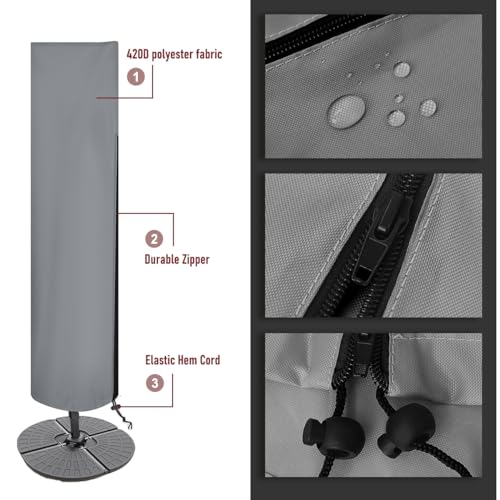 420D polyester fabric
1

2
Durable Zipper

Elastic Hem Cord
3