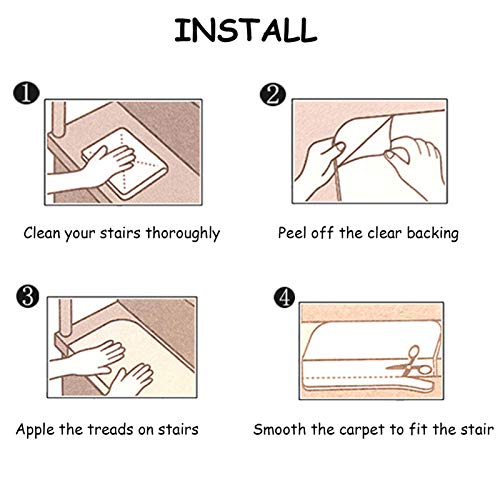 INSTALL

1

Clean your stairs thoroughly

2

Peel off the clear backing

3

Apple the treads on stairs

4

Smooth the carpet to fit the stair