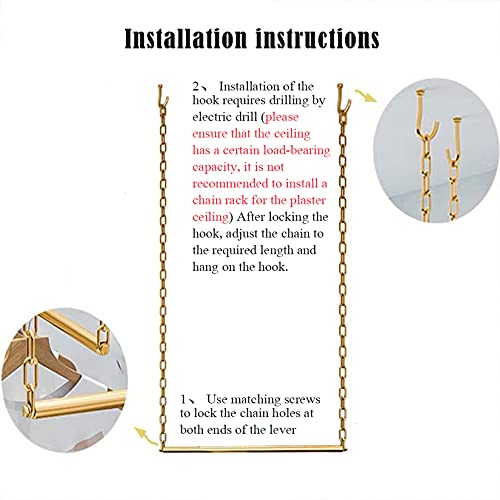 Installation instructions

2、 Installation of the hook requires drilling by electric drill (please ensure that the ceiling has a certain load-bearing capacity, it is not recommended to install a chain rack for the plaster ceiling) After locking the hook, adjust the chain to the required length and hang on the hook.

1、 Use matching screws to lock the chain holes at both ends of the lever