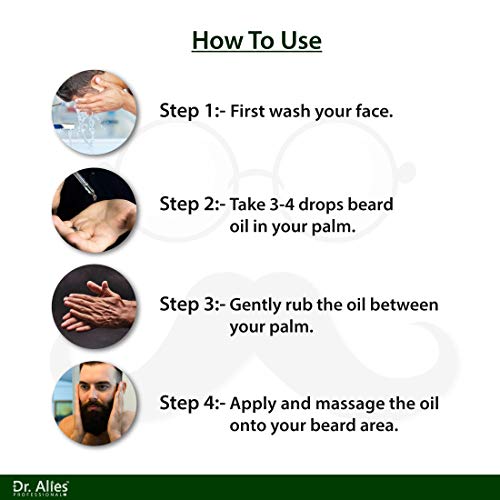 How To Use

Step 1:- First wash your face.

Step 2:- Take 3-4 drops beard oil in your palm.

Step 3:- Gently rub the oil between your palm.

Step 4:- Apply and massage the oil onto your beard area.

Dr. Alles
PROFESSIONAL