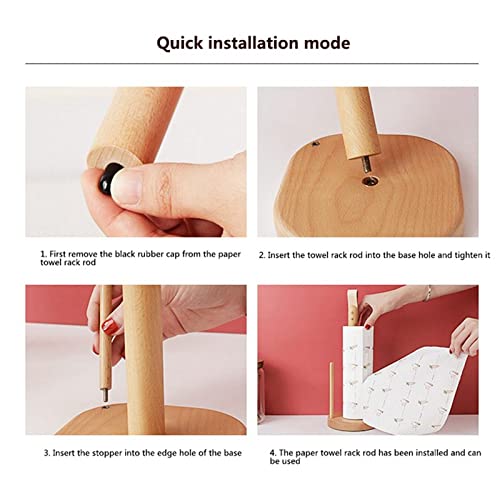 Quick installation mode

1. First remove the black rubber cap from the paper towel rack rod

2. Insert the towel rack rod into the base hole and tighten it

3. Insert the stopper into the edge hole of the base

4. The paper towel rack rod has been installed and can be used