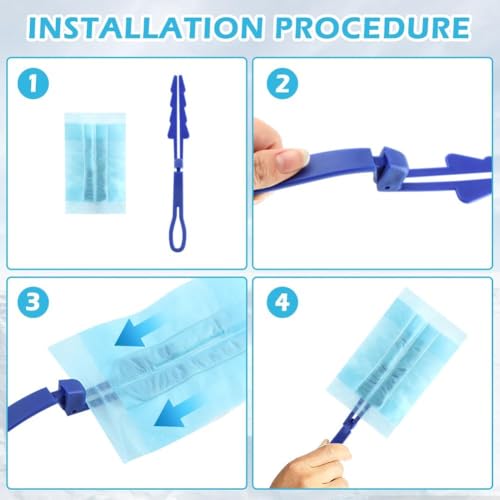 INSTALLATION PROCEDURE

1

2

3

4