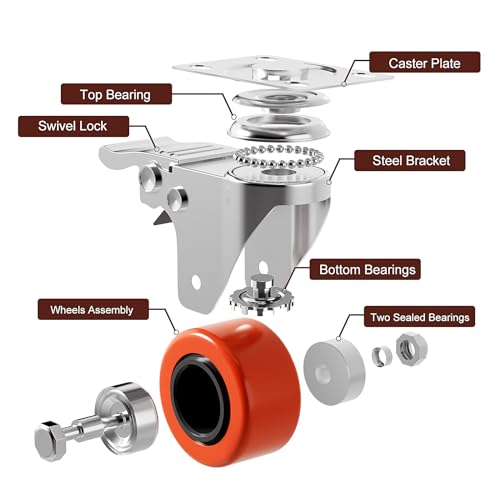 Caster Plate
Top Bearing
Swivel Lock
Steel Bracket
Bottom Bearings
Wheels Assembly
Two Sealed Bearings