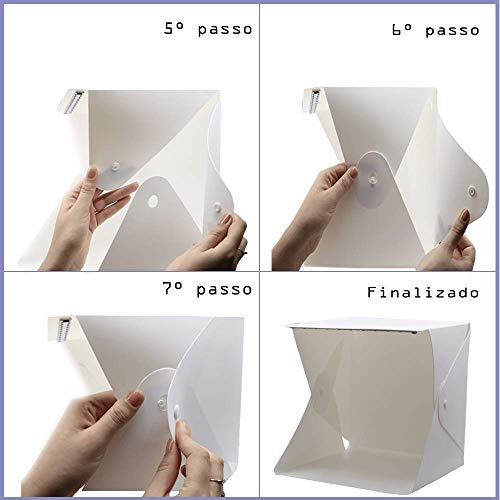 5º passo

6º passo

7º passo

Finalizado