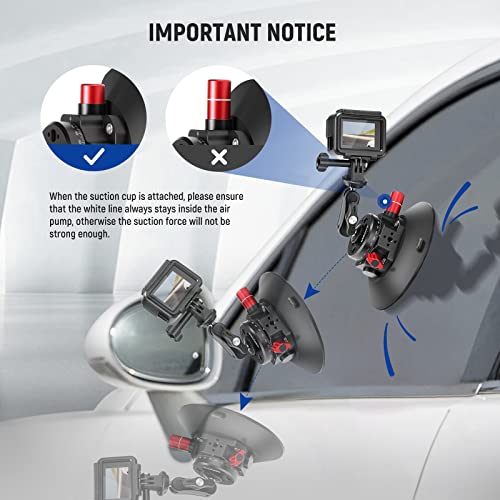 IMPORTANT NOTICE

When the suction cup is attached, please ensure that the white line always stays inside the air pump, otherwise the suction force will not be strong enough.