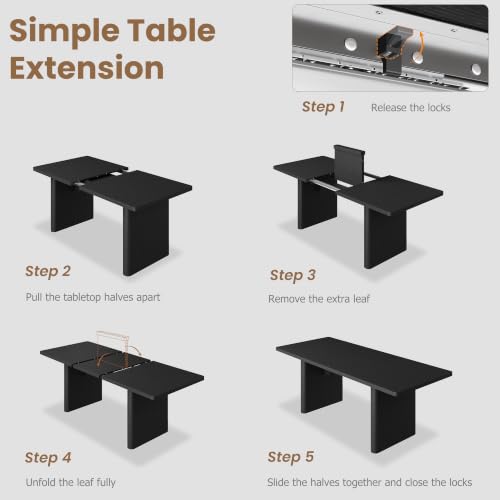 Simple Table Extension

Step 1 Release the locks

Step 2
Pull the tabletop halves apart

Step 3
Remove the extra leaf

Step 4
Unfold the leaf fully

Step 5
Slide the halves together and close the locks