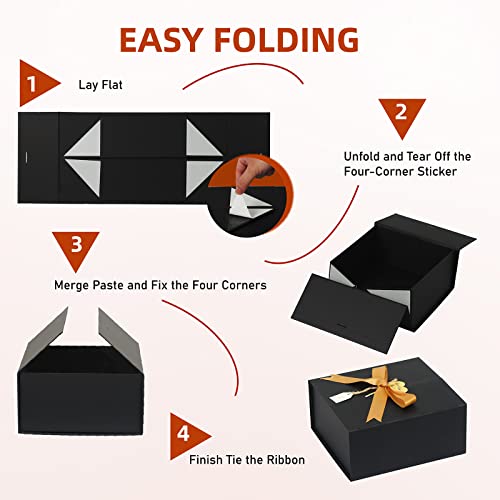 EASY FOLDING

1

Lay Flat

2

Unfold and Tear Off the Four-Corner Sticker

3

Merge Paste and Fix the Four Corners

4

Finish Tie the Ribbon