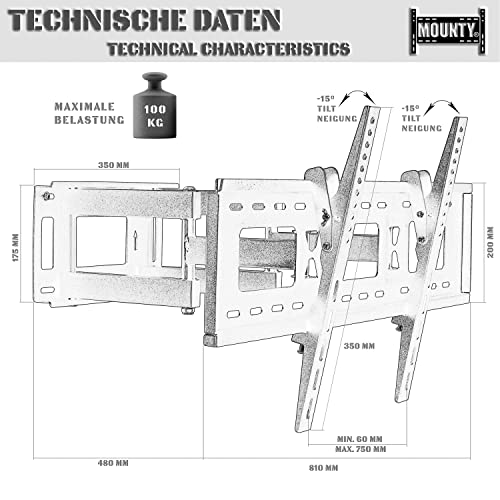 TECHNISCHE DATEN
TECHNICAL CHARACTERISTICS

MOUNTY®

MAXIMALE BELASTUNG

100 KG

-15° TILT NEIGUNG

-15° TILT NEIGUNG

350 MM

175 MM

200 MM

350 MM

MIN. 60 MM
MAX. 750 MM

480 MM

810 MM