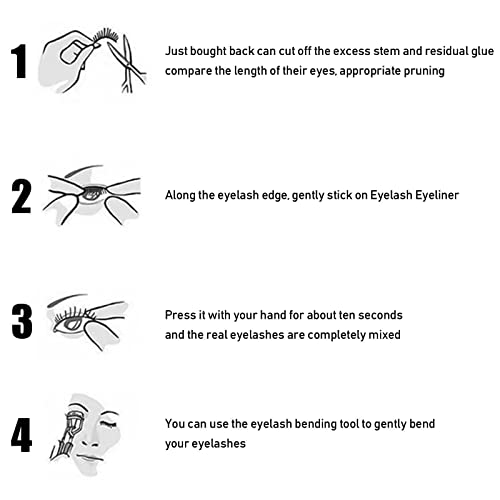 1
Just bought back can cut off the excess stem and residual glue compare the length of their eyes, appropriate pruning

2
Along the eyelash edge, gently stick on Eyelash Eyeliner

3
Press it with your hand for about ten seconds and the real eyelashes are completely mixed

4
You can use the eyelash bending tool to gently bend your eyelashes