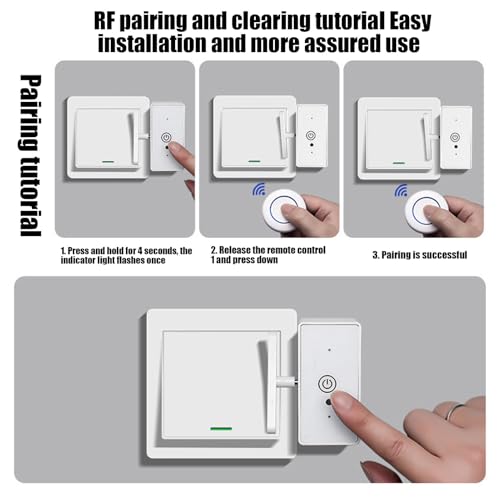 RF pairing and clearing tutorial Easy installation and more assured use

Pairing tutorial

1. Press and hold for 4 seconds, the indicator light flashes once

2. Release the remote control 1 and press down

3. Pairing is successful