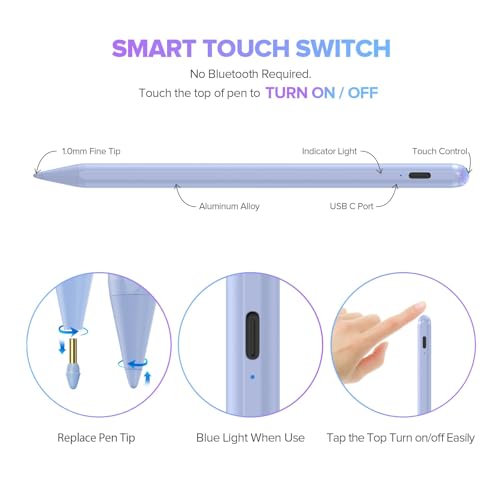 SMART TOUCH SWITCH

No Bluetooth Required.

Touch the top of pen to TURN ON / OFF

1.0mm Fine Tip

Indicator Light

Touch Control

Aluminum Alloy

USB C Port

Replace Pen Tip

Blue Light When Use

Tap the Top Turn on/off Easily