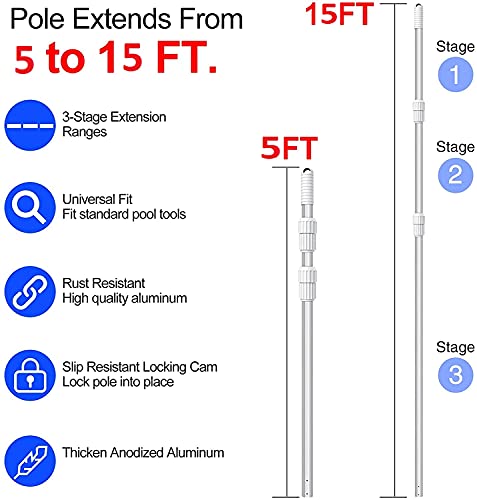 Pole Extends From
5 to 15 FT.

3-Stage Extension Ranges

Universal Fit
Fit standard pool tools

Rust Resistant
High quality aluminum

Slip Resistant Locking Cam
Lock pole into place

Thicken Anodized Aluminum

5FT

15FT

Stage
1

Stage
2

Stage
3