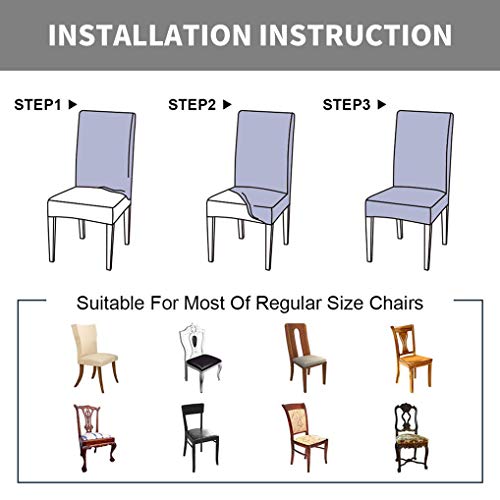 INSTALLATION INSTRUCTION

STEP1 ▶

STEP2 ▶

STEP3 ▶

Suitable For Most Of Regular Size Chairs