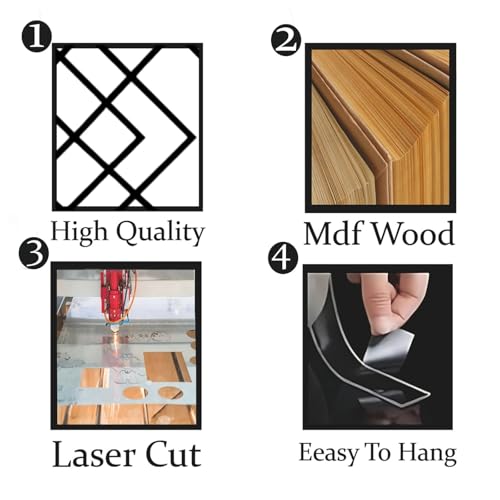 1
High Quality

2
Mdf Wood

3
Laser Cut

4
Eeasy To Hang