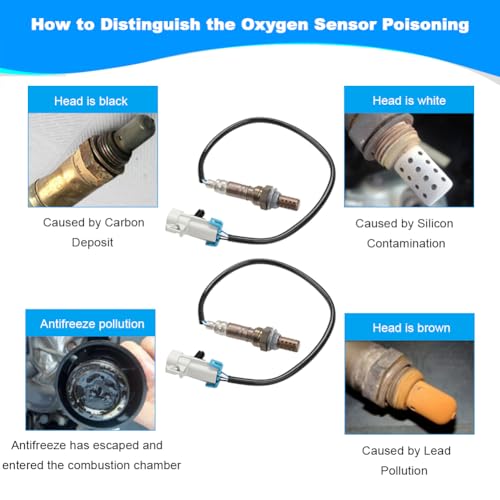 How to Distinguish the Oxygen Sensor Poisoning

Head is black

Caused by Carbon Deposit

Head is white

Caused by Silicon Contamination

Antifreeze pollution

Antifreeze has escaped and entered the combustion chamber

Head is brown

Caused by Lead Pollution