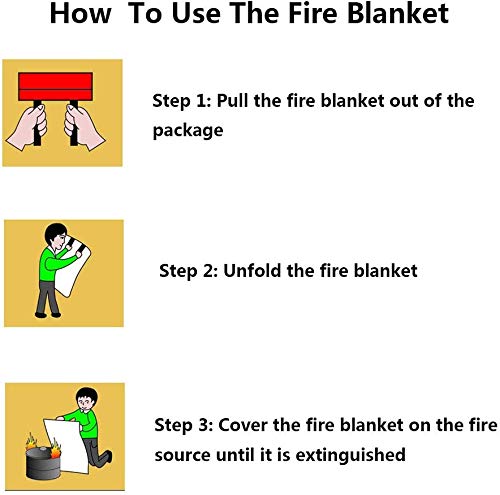 How To Use The Fire Blanket

Step 1: Pull the fire blanket out of the package

Step 2: Unfold the fire blanket

Step 3: Cover the fire blanket on the fire source until it is extinguished