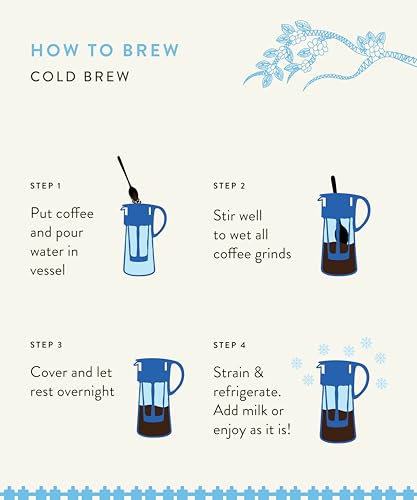 HOW TO BREW
COLD BREW

STEP 1
Put coffee and pour water in vessel

STEP 2
Stir well to wet all coffee grinds

STEP 3
Cover and let rest overnight

STEP 4
Strain & refrigerate. Add milk or enjoy as it is!