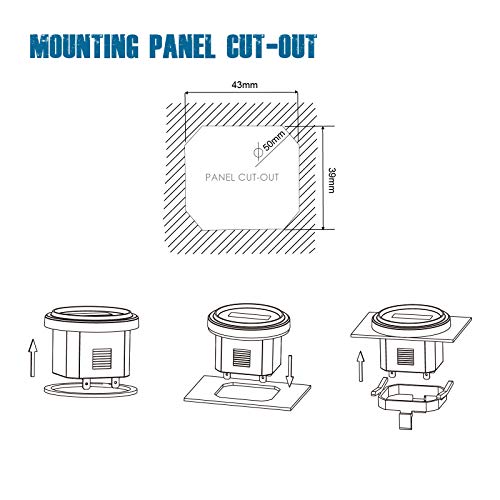 MOUNTING PANEL CUT-OUT

43mm

$\phi$50mm

PANEL CUT-OUT

39mm