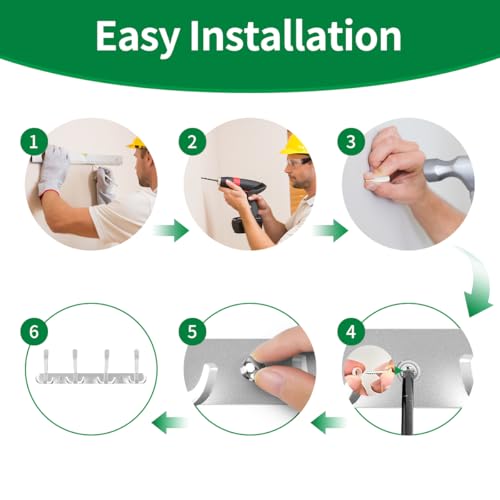 Easy Installation

1

2

3

4

5

6