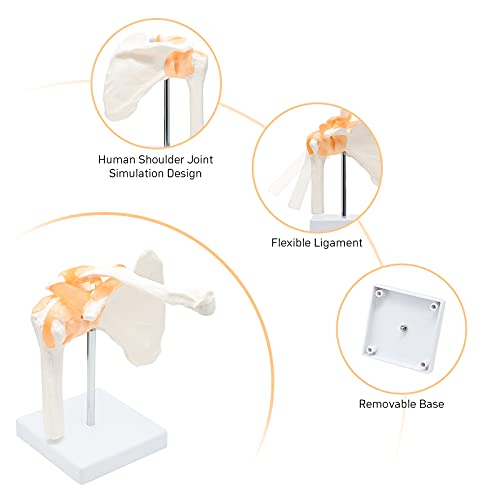 Human Shoulder Joint
Simulation Design

Flexible Ligament

Removable Base